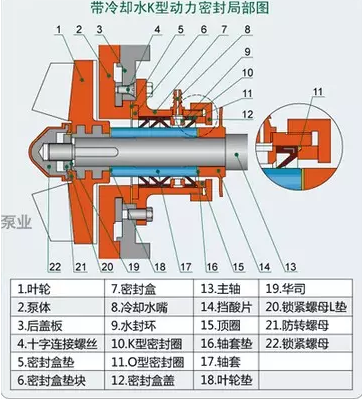 带冷却水K型动力密封局部图

1 2 3 4 5 6 7 8 9 10 11 12

11

泵业

22 21 20 19 18 17 16 15 14 13

| 1.叶轮 | 7.密封盒 | 13.主轴 | 19.华司 |
|---|---|---|---|
| 2.泵体 | 8.冷却水嘴 | 14.挡酸片 | 20.锁紧螺母L垫 |
| 3.后盖板 | 9.水封环 | 15.顶圈 | 21.防转螺母 |
| 4.十字连接螺丝 | 10.K型密封圈 | 16.轴套垫 | 22.锁紧螺母 |
| 5.密封盒垫 | 11.O型密封圈 | 17.轴套 | |
| 6.密封盒垫块 | 12.密封盒盖 | 18.叶轮垫 | |